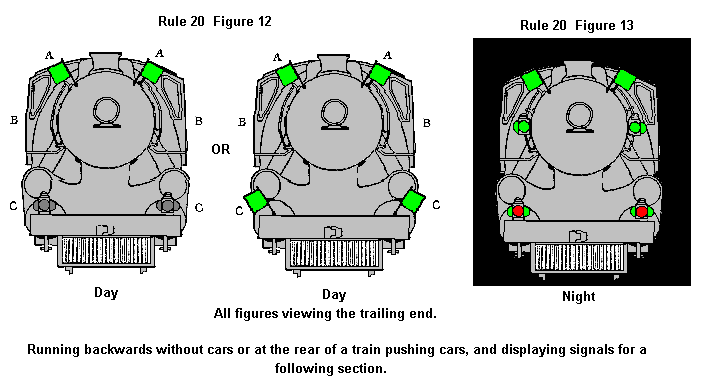 Rule 20 Figure 12

A A
B B
C C

Day

OR

A A
B B
C C

Day

Rule 20 Figure 13

Night

All figures viewing the trailing end.

Running backwards without cars or at the rear of a train pushing cars, and displaying signals for a following section.