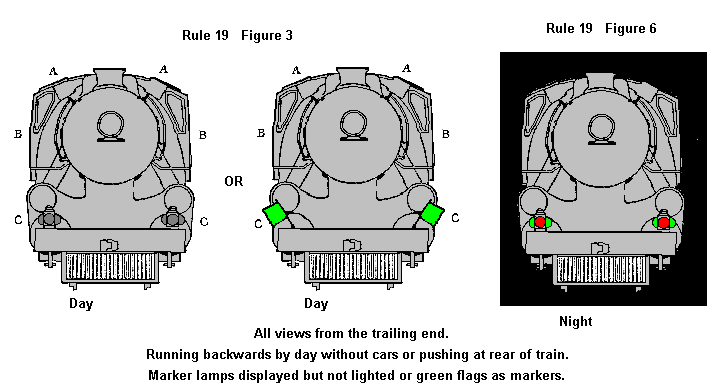 Rule 19 Figure 3

A A
B B
C C

Day

OR

A A
B B
C C

Day

Rule 19 Figure 6

Night

All views from the trailing end.
Running backwards by day without cars or pushing at rear of train.
Marker lamps displayed but not lighted or green flags as markers.